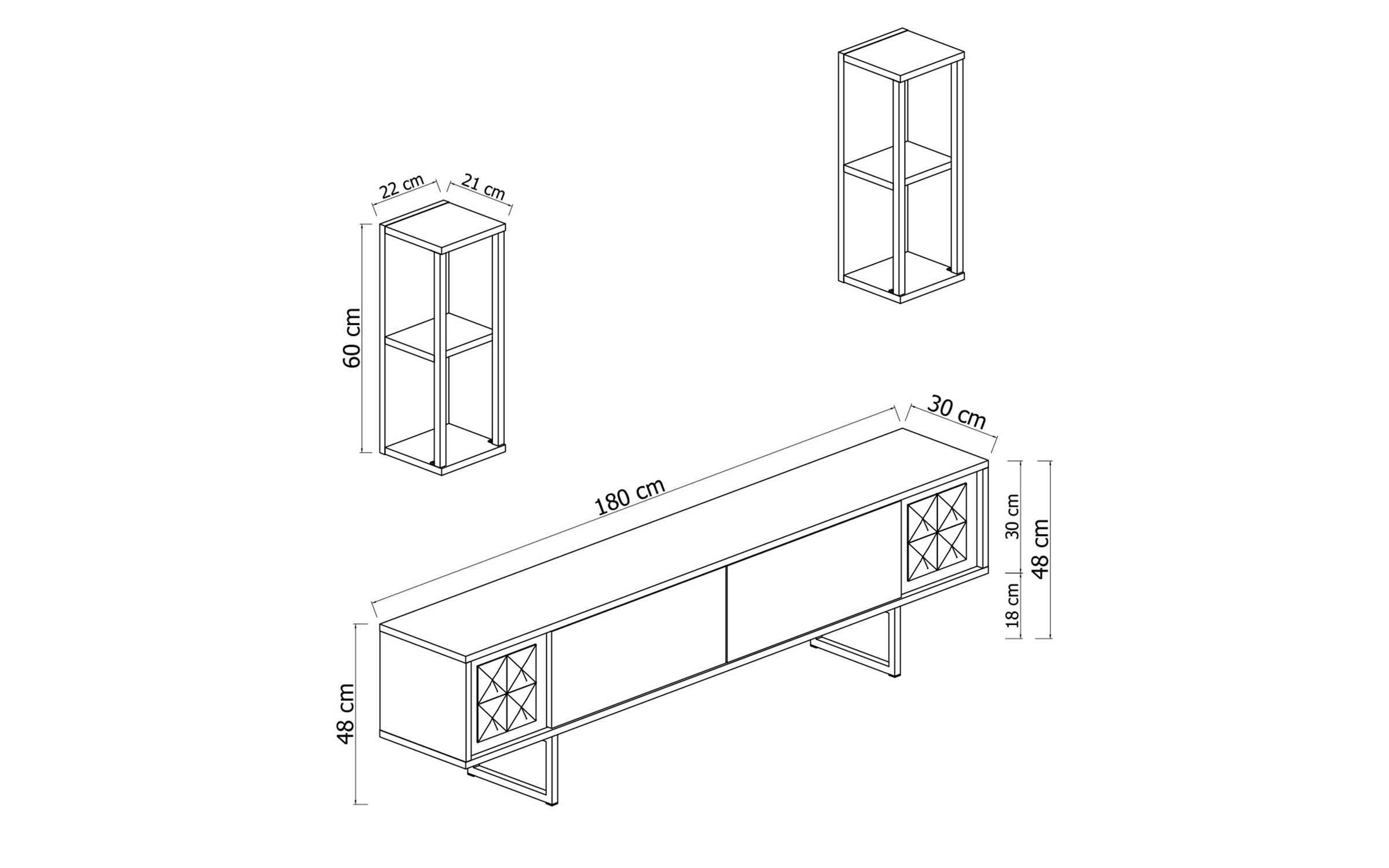 22 cm
21 cm
60 cm
180 cm
30 cm
30 cm
18 cm
48 cm
48 cm